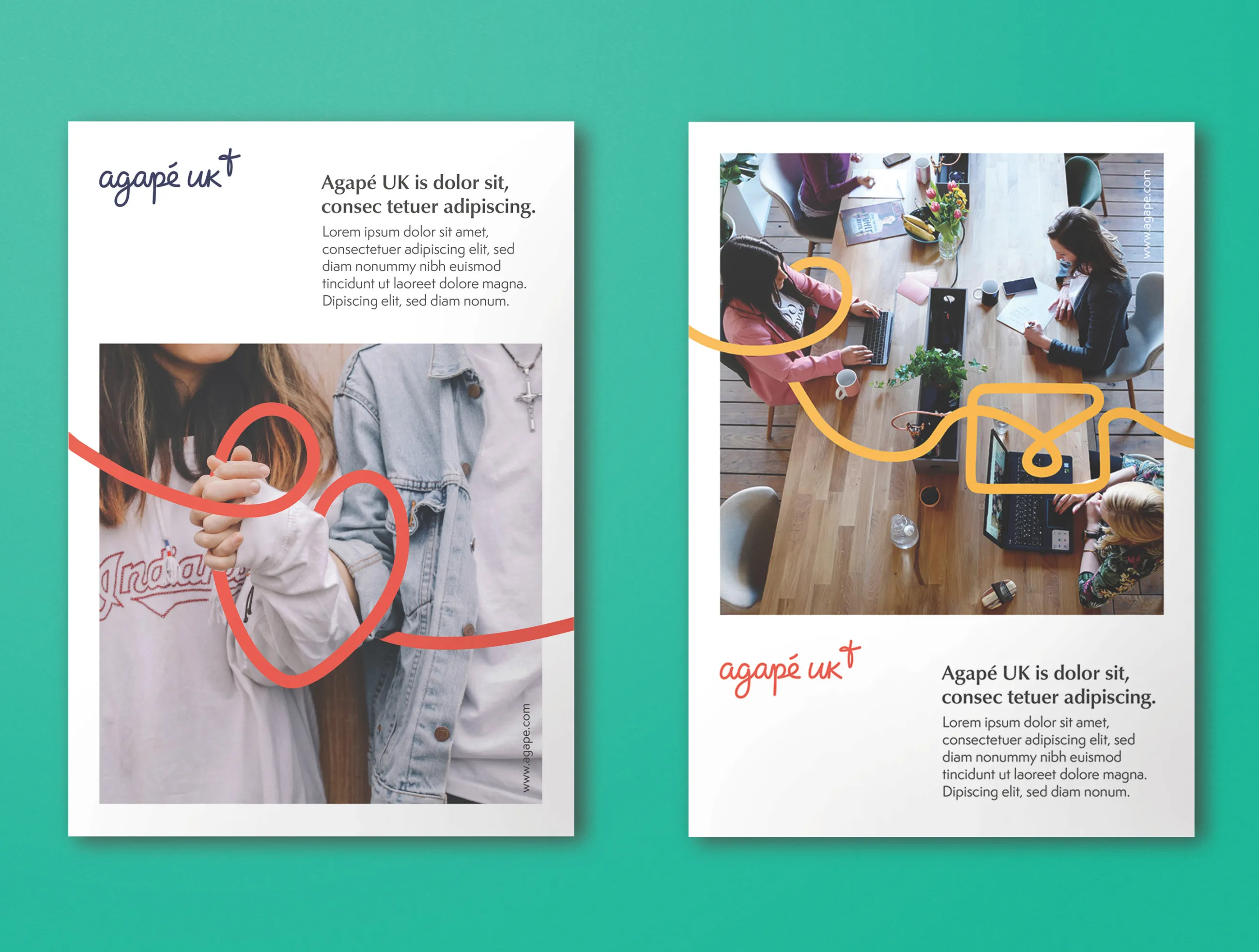 agapé uk

Agapé UK is dolor sit, consec tetuer adipiscing.

Lorem ipsum dolor sit amet, consectetuer adipiscing elit, sed diam nonummy nibh euismod tincidunt ut laoreet dolore magna. Dipiscing elit, sed diam nonum.

Indians

www.agape.com

www.agape.com

agapé uk

Agapé UK is dolor sit, consec tetuer adipiscing.

Lorem ipsum dolor sit amet, consectetuer adipiscing elit, sed diam nonummy nibh euismod tincidunt ut laoreet dolore magna. Dipiscing elit, sed diam nonum.